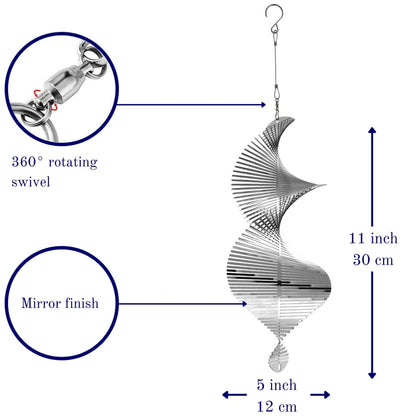 360° rotating swivel

Mirror finish

11 inch
30 cm

5 inch
12 cm